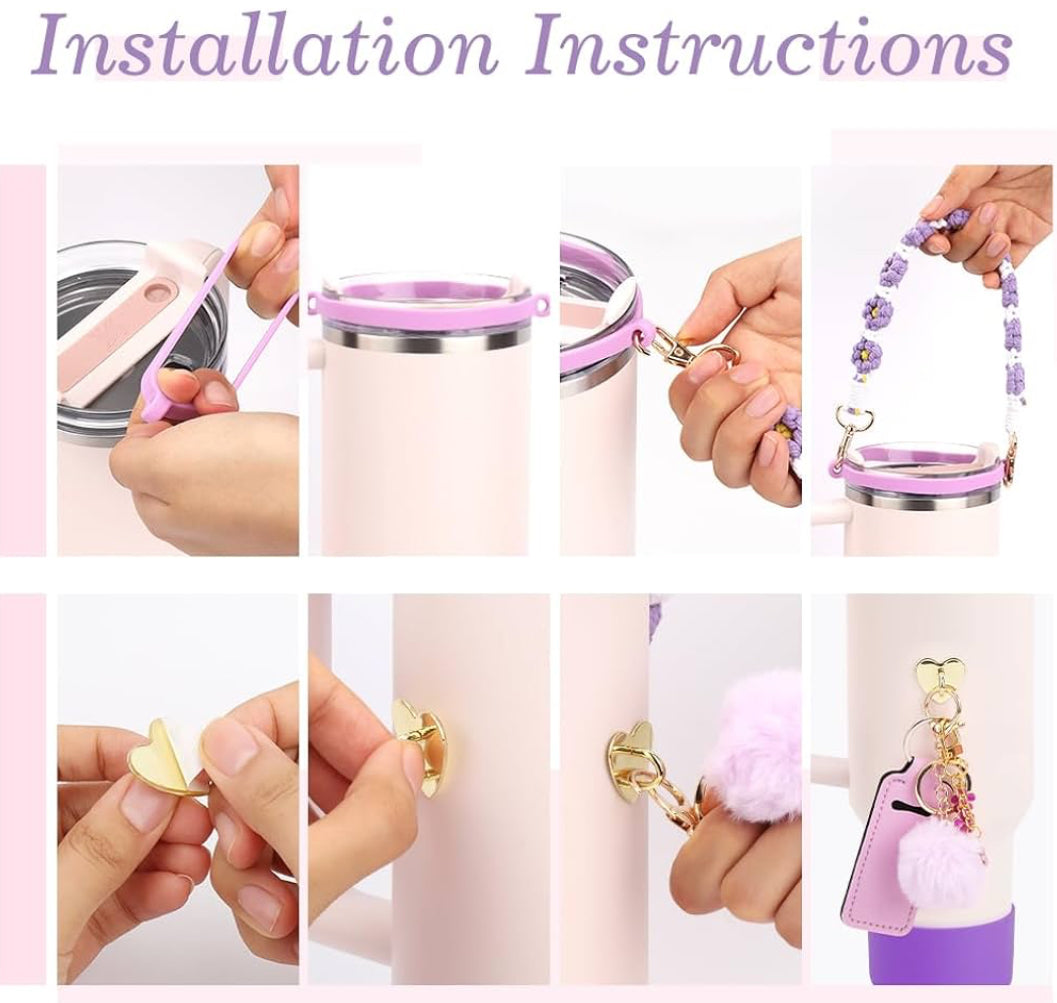 Installation Instructions